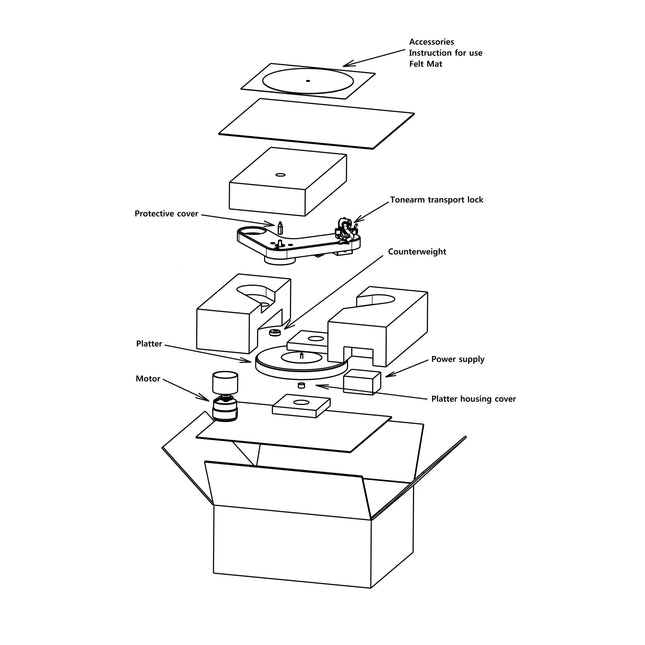 Accessories
Instruction for use
Felt Mat

Tonearm transport lock

Protective cover

Counterweight

Platter

Power supply

Motor

Platter housing cover